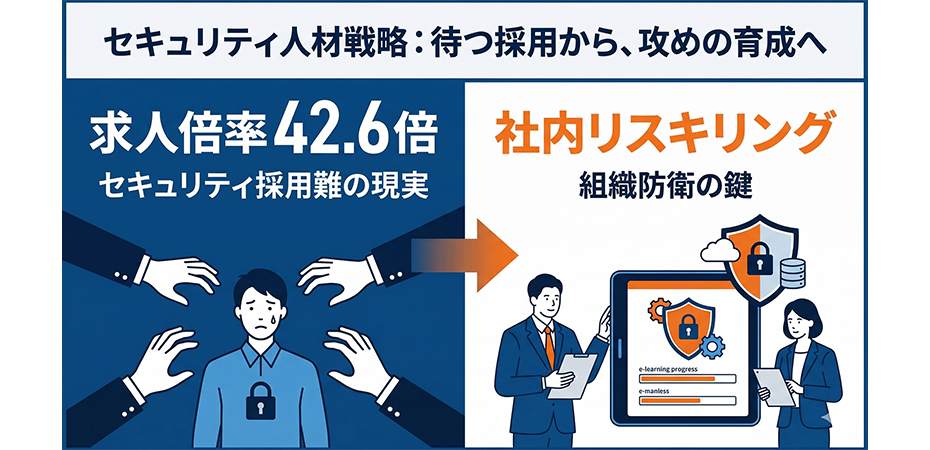 セキュリティ人材戦略：待つ採用から、攻めの育成へ

求人倍率42.6倍
セキュリティ採用難の現実

社内リスキリング
組織防衛の鍵

e-learning progress

e-manless